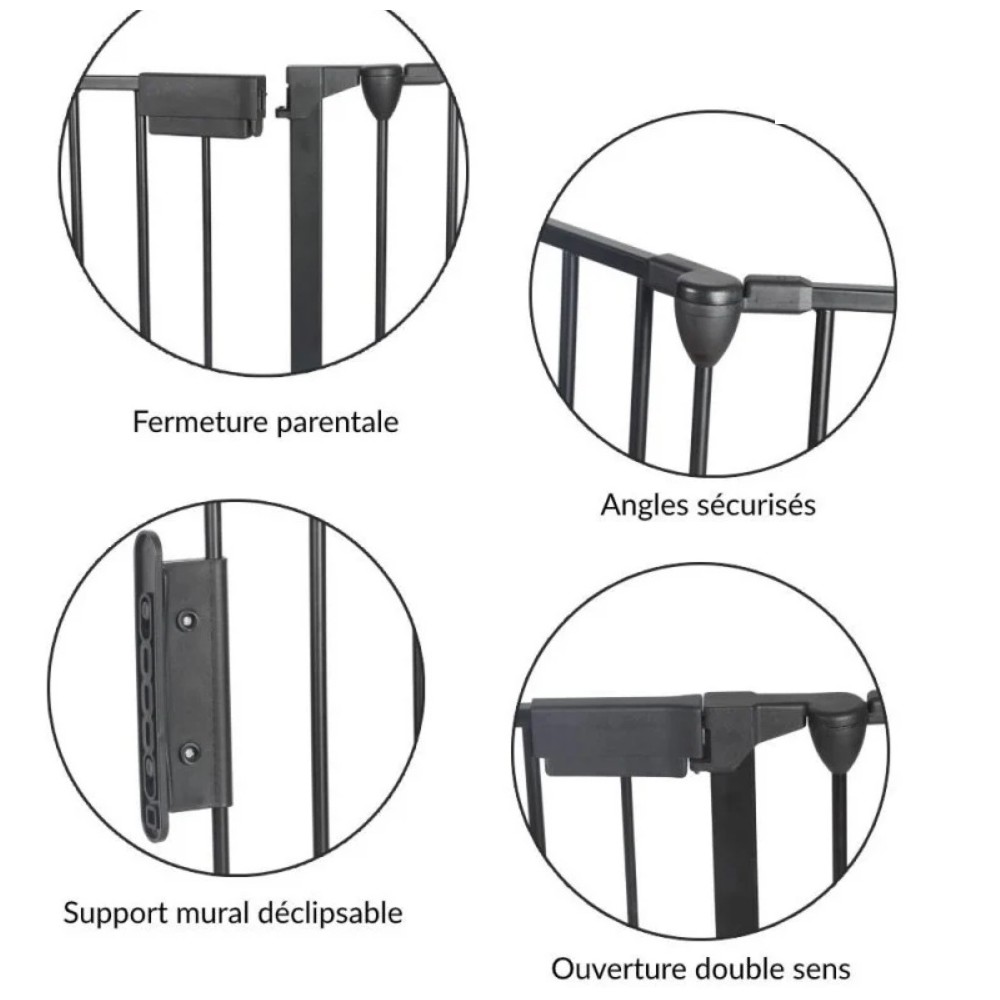 Fermeture parentale

Angles sécurisés

Support mural déclipsable

Ouverture double sens