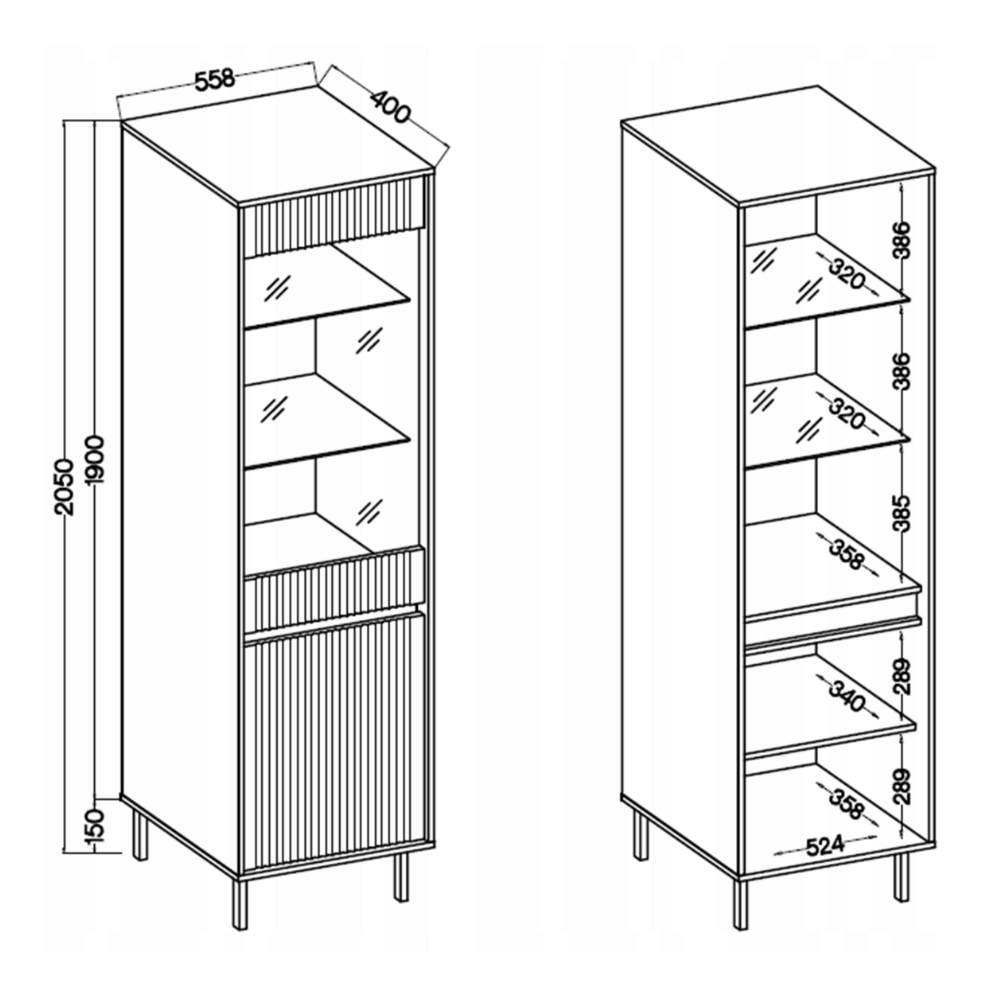 558
400
2050
1900
150
386
320
386
320
385
358
289
340
289
358
524