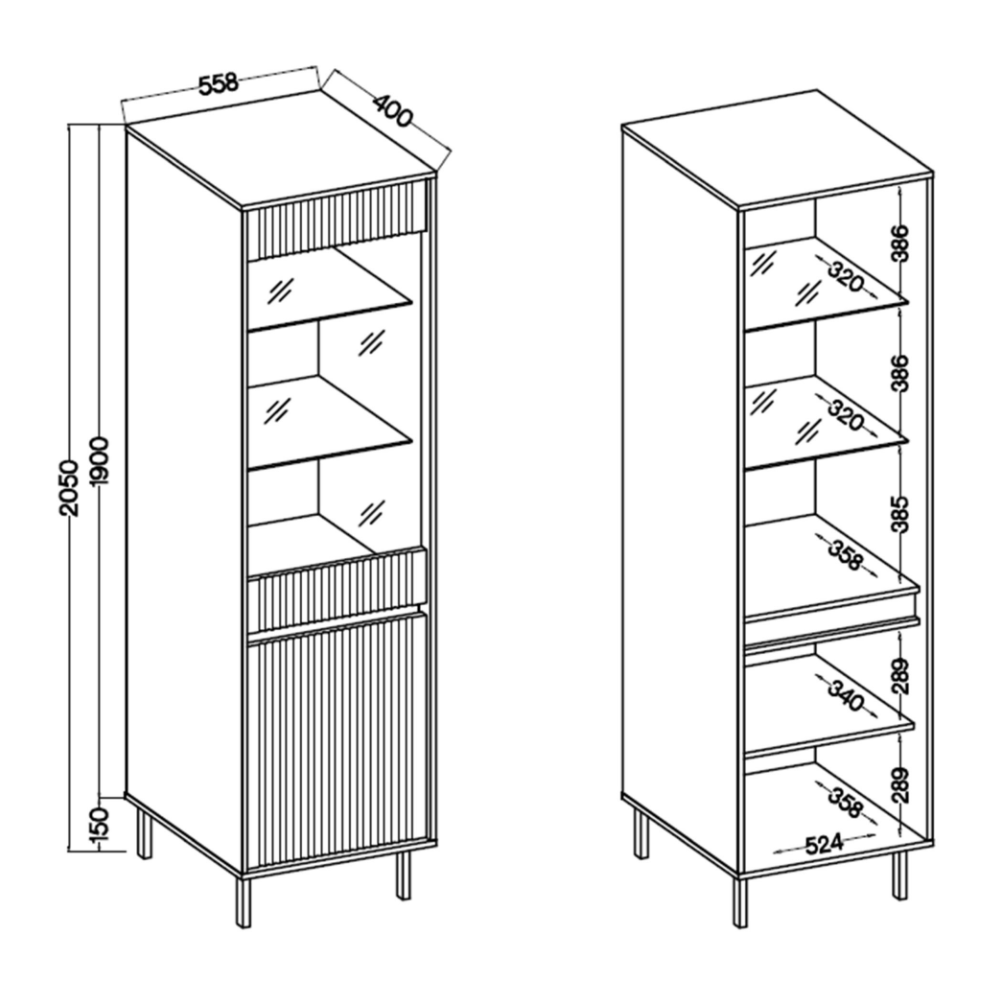 558
400
2050
1900
150
386
320
386
320
385
358
289
340
289
358
524