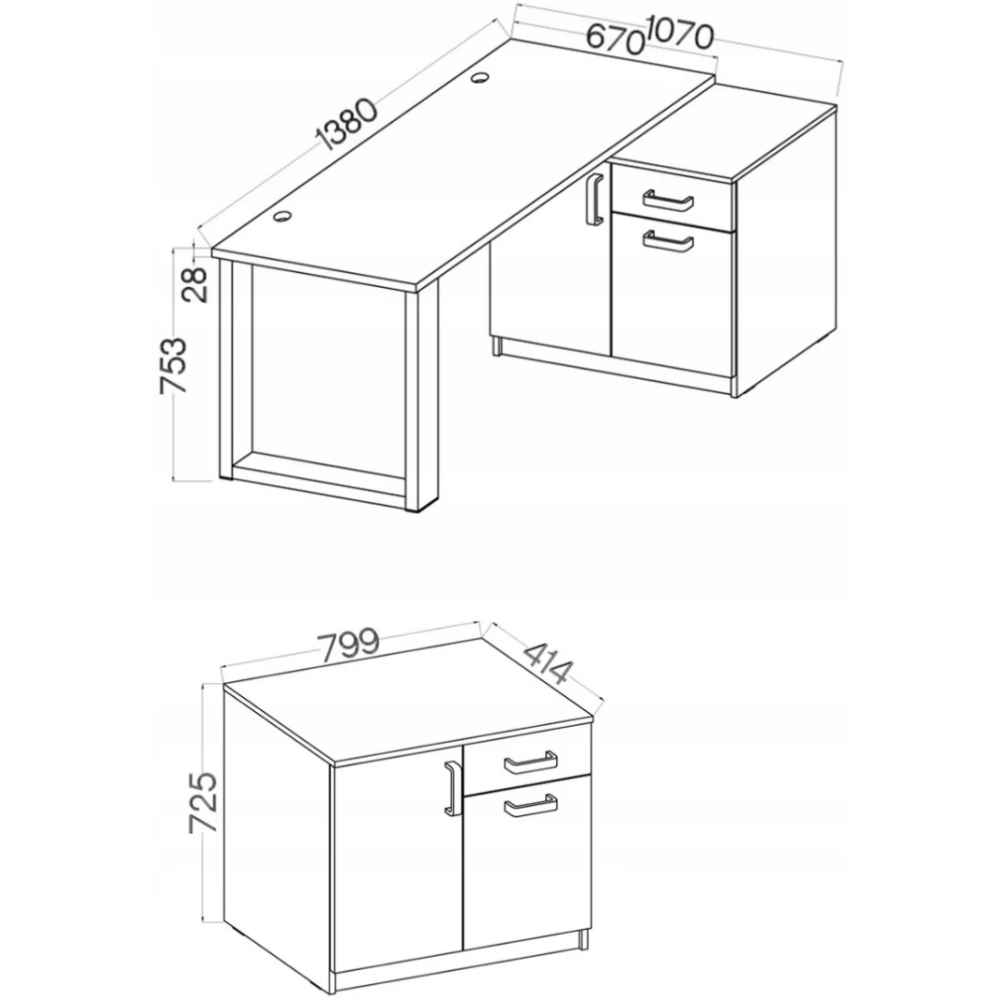 670
1070
1380
28
753
799
414
725