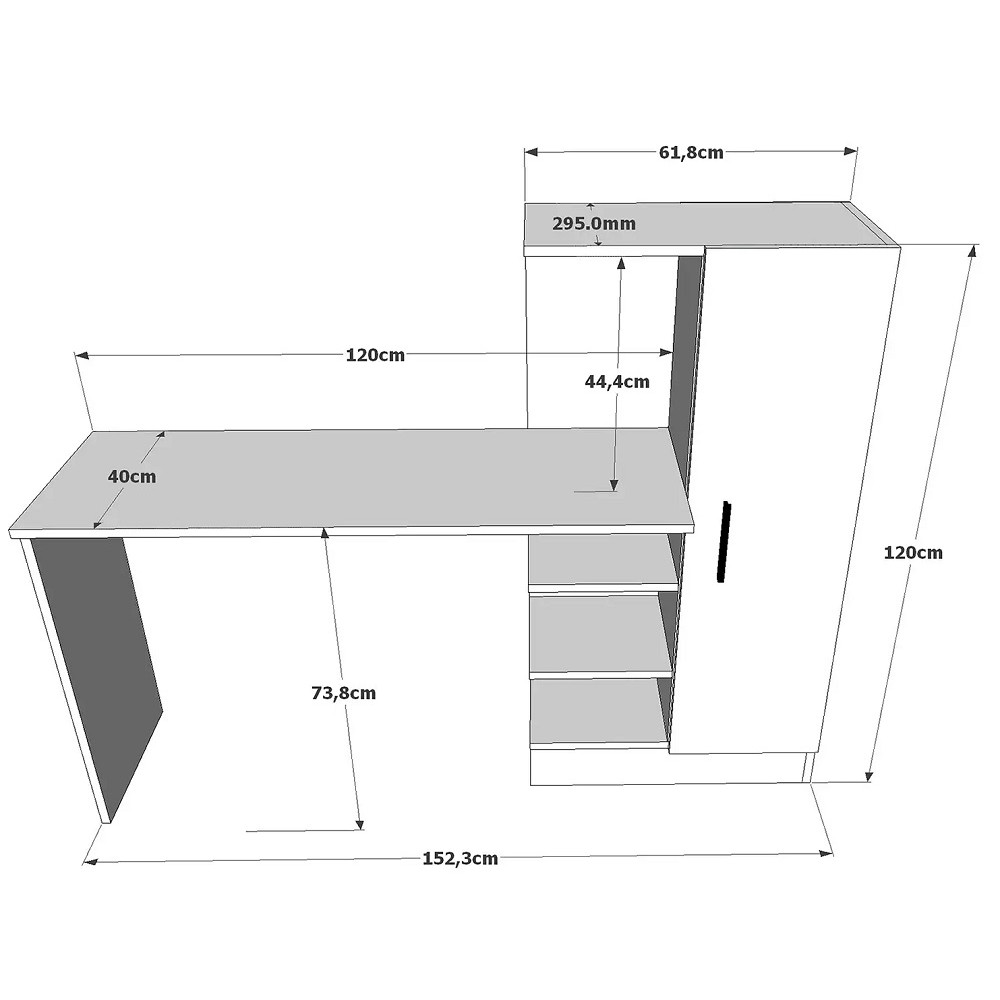 61,8cm
295.0mm
120cm
44,4cm
40cm
120cm
73,8cm
152,3cm