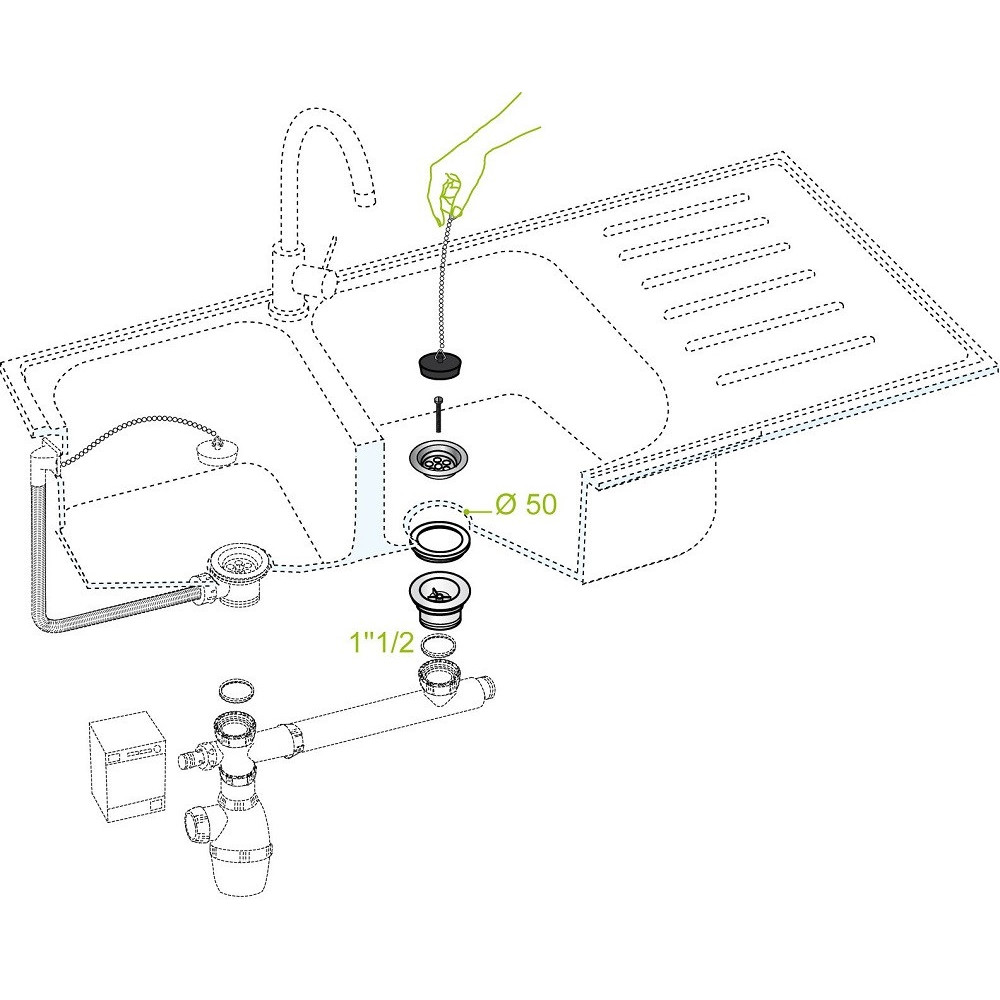 Ø 50

1"1/2