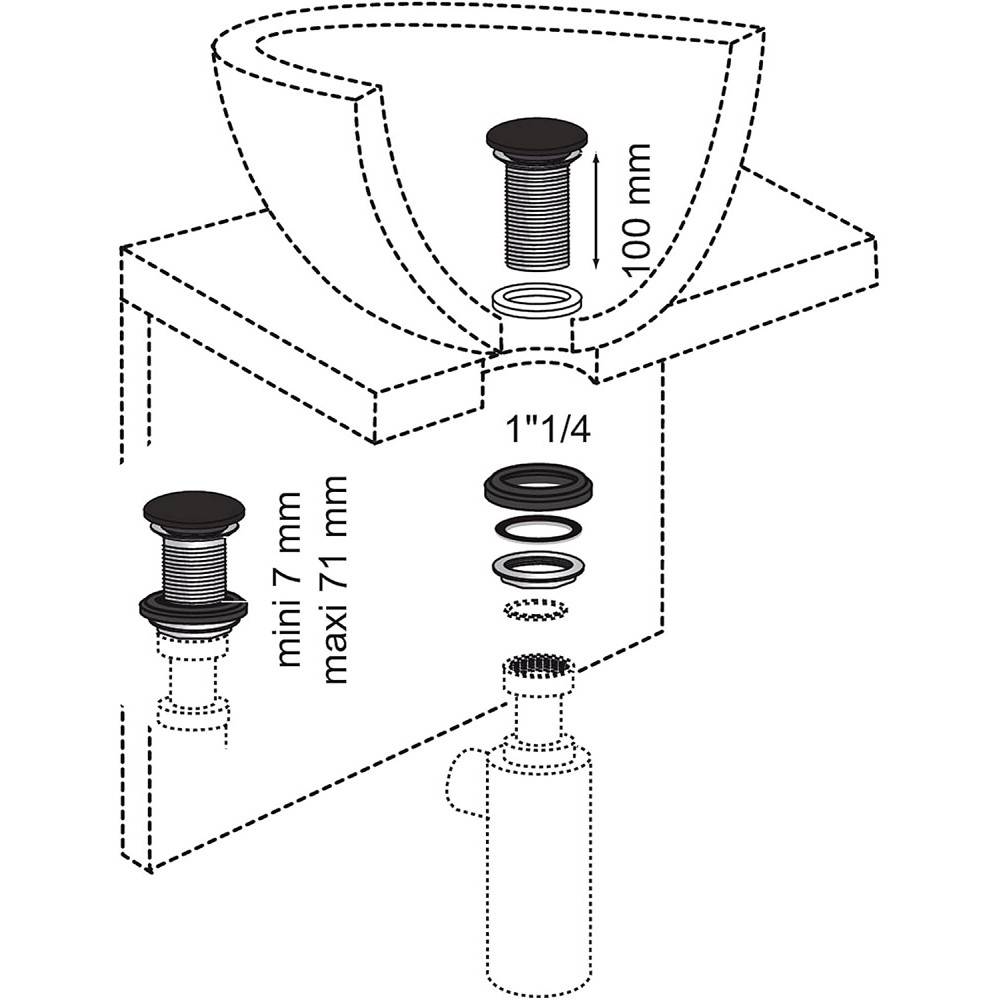 100 mm

1"1/4

mini 7 mm
maxi 71 mm